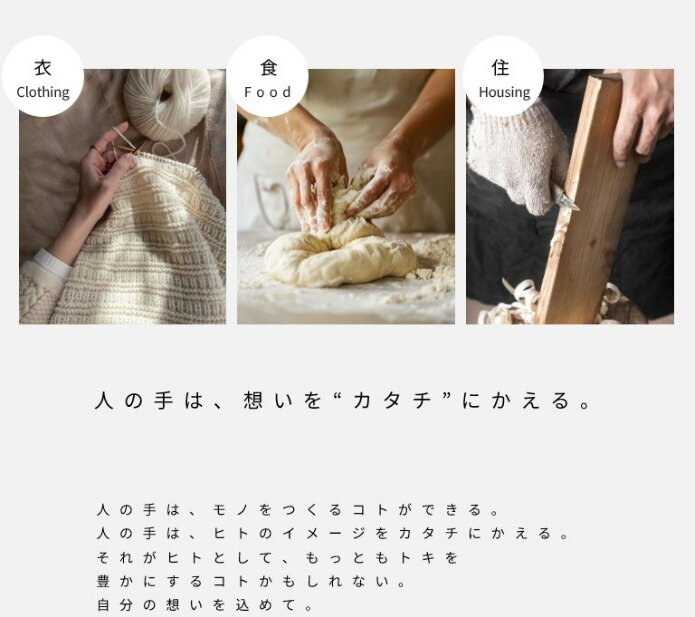 衣
Clothing

食
Food

住
Housing

人の手は、想いを“カタチ”にかえる。

人の手は、モノをつくるコトができる。
人の手は、ヒトのイメージをカタチにかえる。
それがヒトとして、もっともトキを
豊かにするコトかもしれない。
自分の想いを込めて。