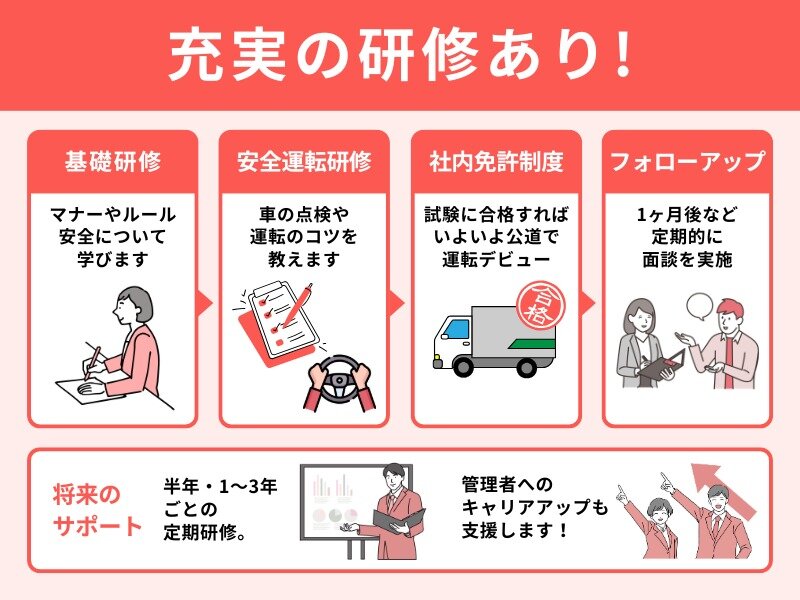 充実の研修あり！

基礎研修

マナーやルール
安全について
学びます

安全運転研修

車の点検や
運転のコツを
教えます

社内免許制度

試験に合格すれば
いよいよ公道で
運転デビュー

合格

フォローアップ

1ヶ月後など
定期的に
面談を実施

将来の
サポート

半年・1〜3年
ごとの
定期研修。

管理者への
キャリアアップも
支援します！