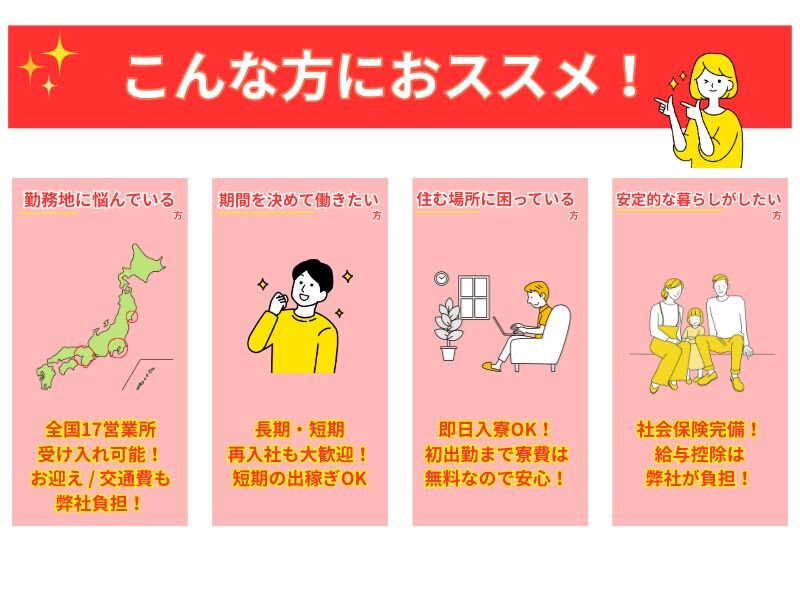 こんな方におススメ！

勤務地に悩んでいる方

全国17営業所
受け入れ可能！
お迎え / 交通費も
弊社負担！

期間を決めて働きたい方

長期・短期
再入社も大歓迎！
短期の出稼ぎOK

住む場所に困っている方

即日入寮OK！
初出勤まで寮費は
無料なので安心！

安定的な暮らしがしたい方

社会保険完備！
給与控除は
弊社が負担！