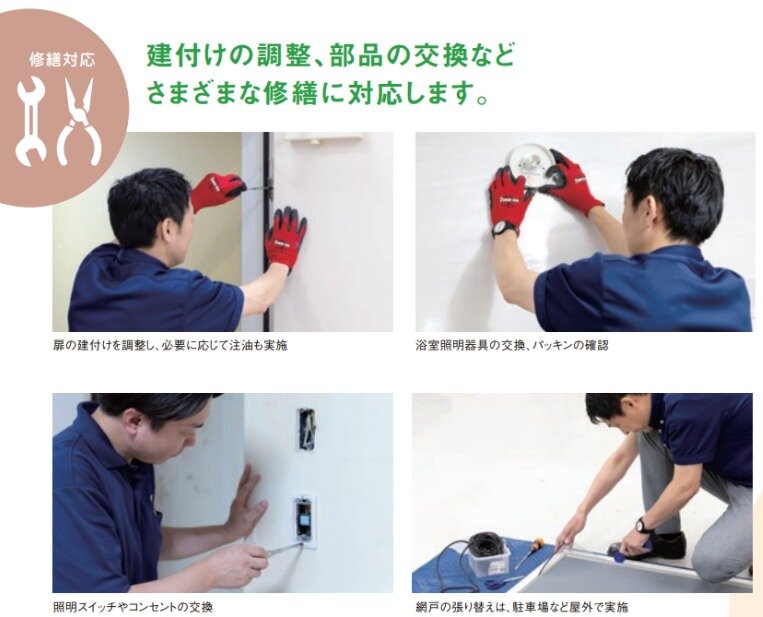 修繕対応

建付けの調整、部品の交換など
さまざまな修繕に対応します。

扉の建付けを調整し、必要に応じて注油も実施

浴室照明器具の交換、パッキンの確認

照明スイッチやコンセントの交換

網戸の張り替えは、駐車場など屋外で実施