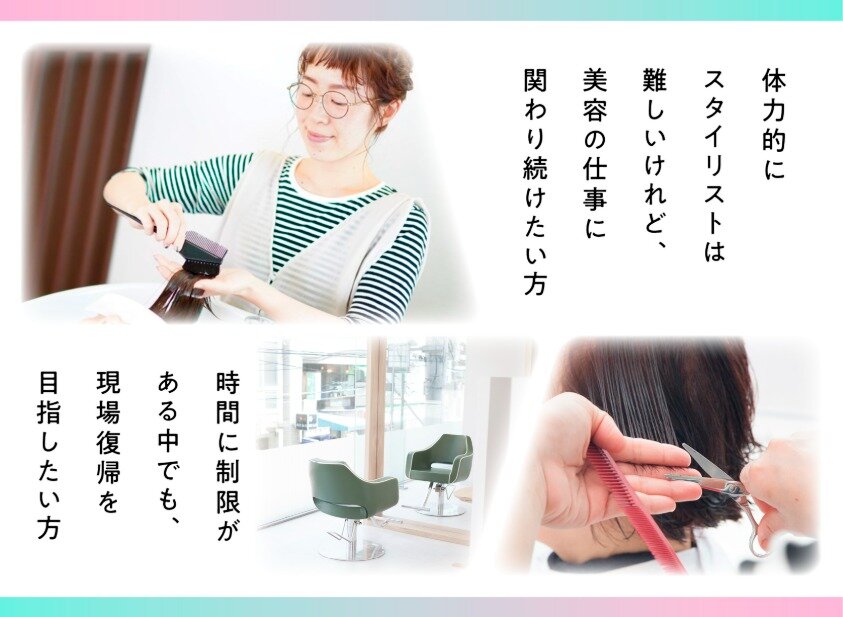 体力的に
スタイリストは
難しいけれど、
美容の仕事に
関わり続けたい方

時間に制限が
ある中でも、
現場復帰を
目指したい方